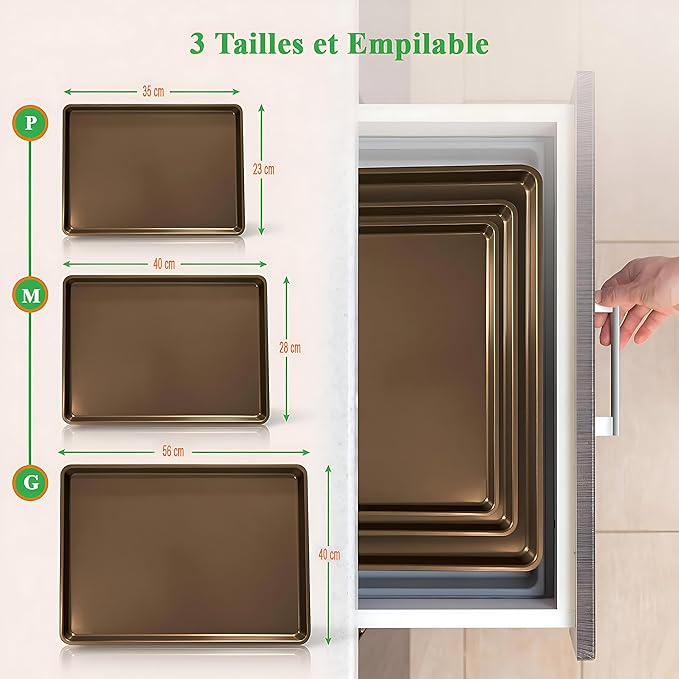 3 Tailles et Empilable

P
35 cm
23 cm

M
40 cm
28 cm

G
56 cm
40 cm